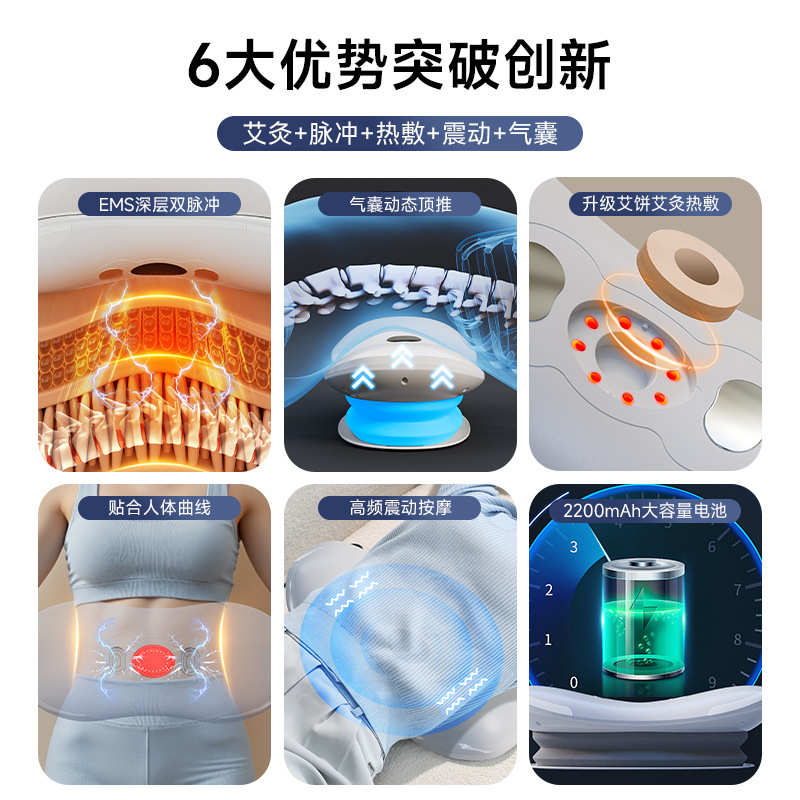 6大优势突破创新

艾灸+脉冲+热敷+震动+气囊

EMS深层双脉冲

气囊动态顶推

升级艾饼艾灸热敷

贴合人体曲线

高频震动按摩

2200mAh大容量电池

3
2
1
0
6
7
8
9