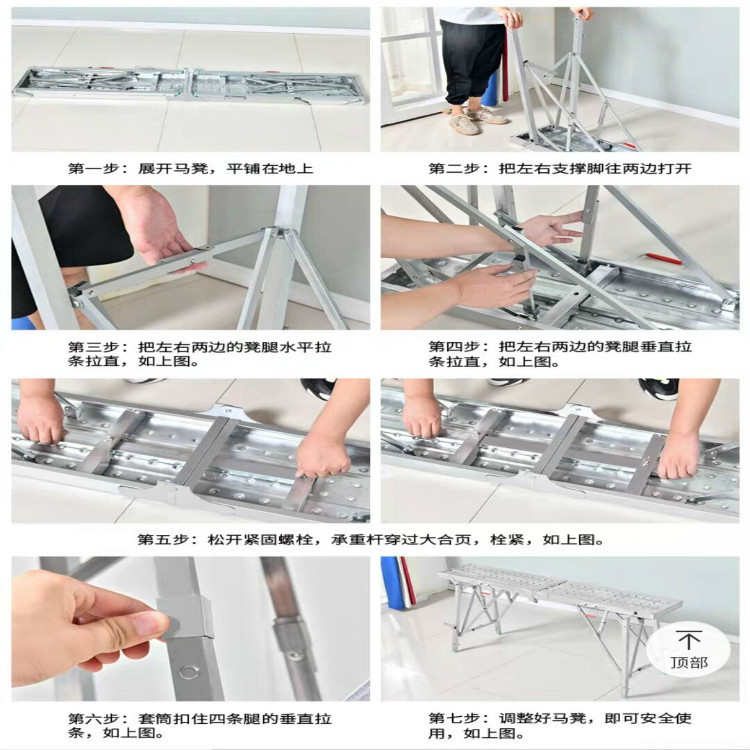 第一步：展开马凳，平铺在地上

第二步：把左右支撑脚往两边打开

第三步：把左右两边的凳腿水平拉条拉直，如上图。

第四步：把左右两边的凳腿垂直拉条拉直，如上图。

第五步：松开紧固螺栓，承重杆穿过大合页，栓紧，如上图。

第六步：套筒扣住四条腿的垂直拉条，如上图。

第七步：调整好马凳，即可安全使用，如上图。

顶部