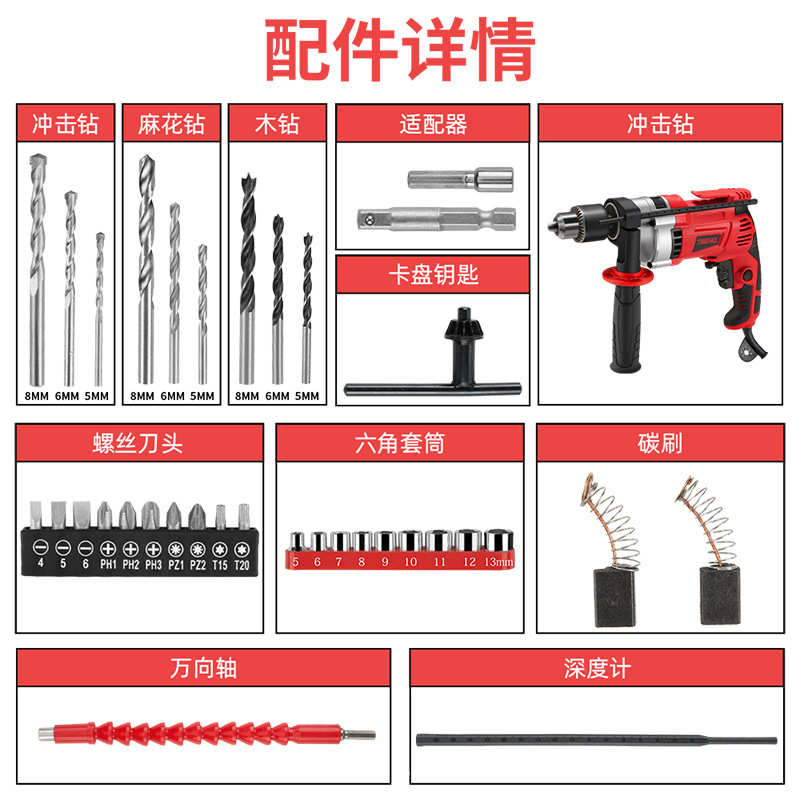 配件详情

冲击钻

8MM 6MM 5MM

麻花钻

8MM 6MM 5MM

木钻

8MM 6MM 5MM

适配器

卡盘钥匙

冲击钻

螺丝刀头

4 5 6 PH1 PH2 PH3 PZ1 PZ2 T15 T20

六角套筒

5 6 7 8 9 10 11 12 13mm

碳刷

万向轴

深度计