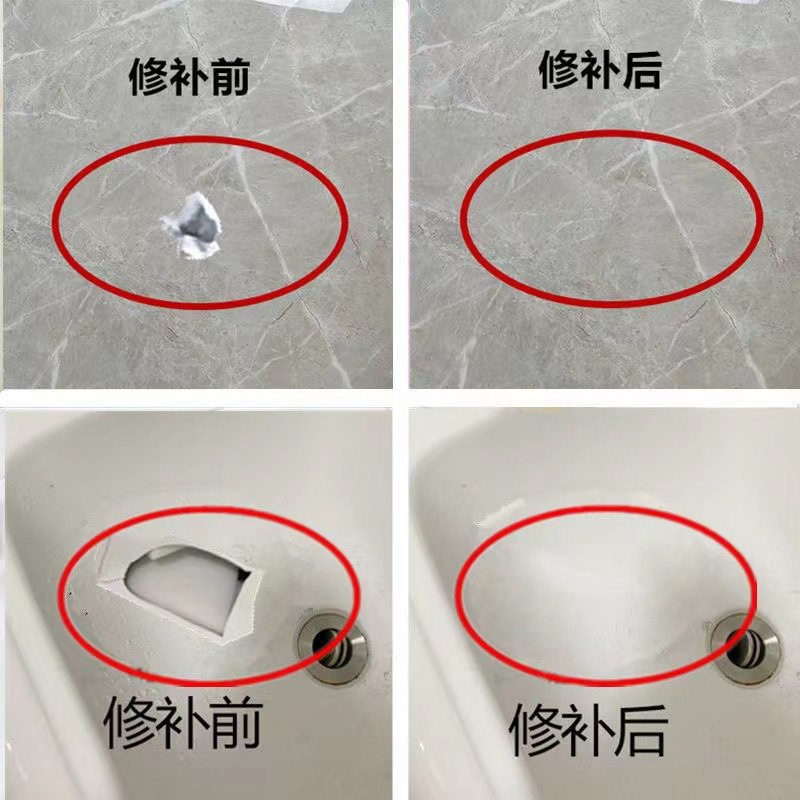 修补前

修补后

修补前

修补后