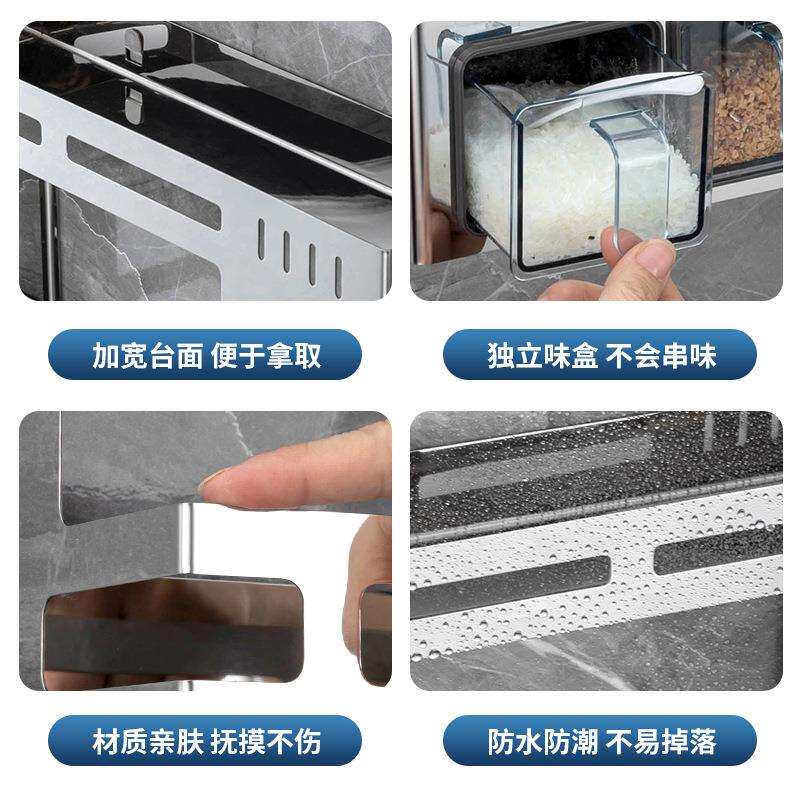 加宽台面 便于拿取

独立味盒 不会串味

材质亲肤 抚摸不伤

防水防潮 不易掉落