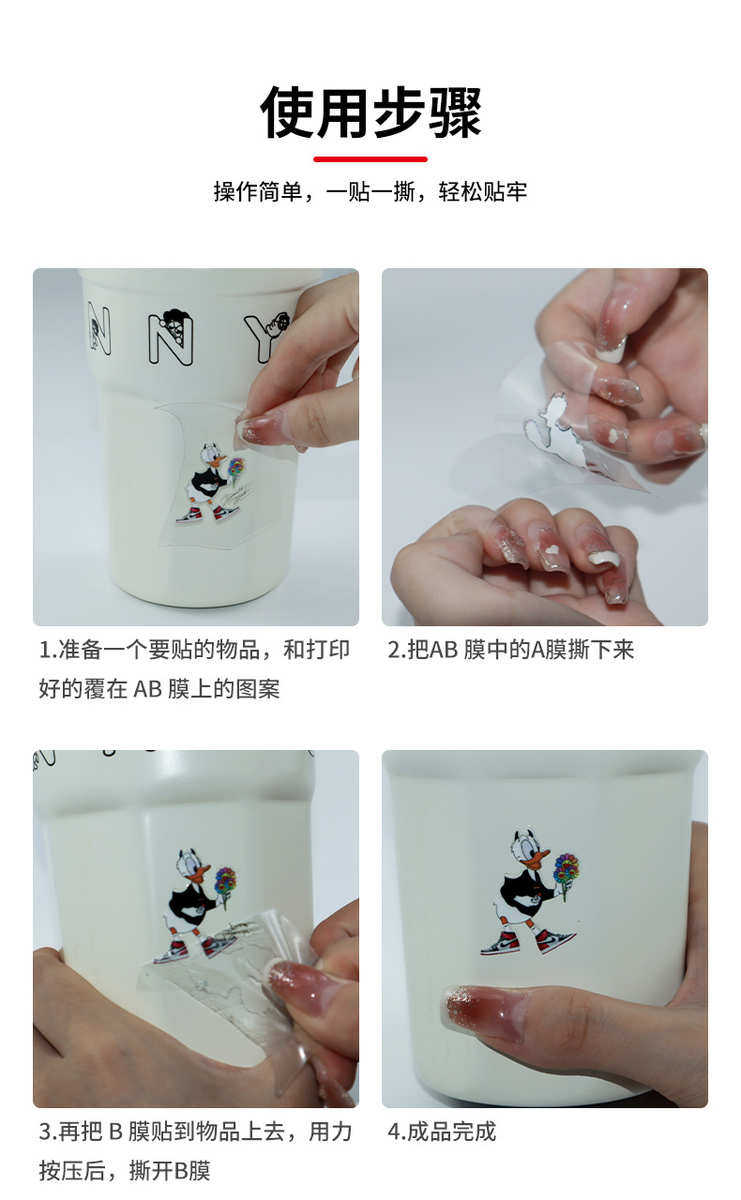 使用步骤

操作简单，一贴一撕，轻松贴牢

N N Y

1.准备一个要贴的物品，和打印好的覆在 AB 膜上的图案

2.把AB 膜中的A膜撕下来

3.再把 B 膜贴到物品上去，用力按压后，撕开B膜

4.成品完成