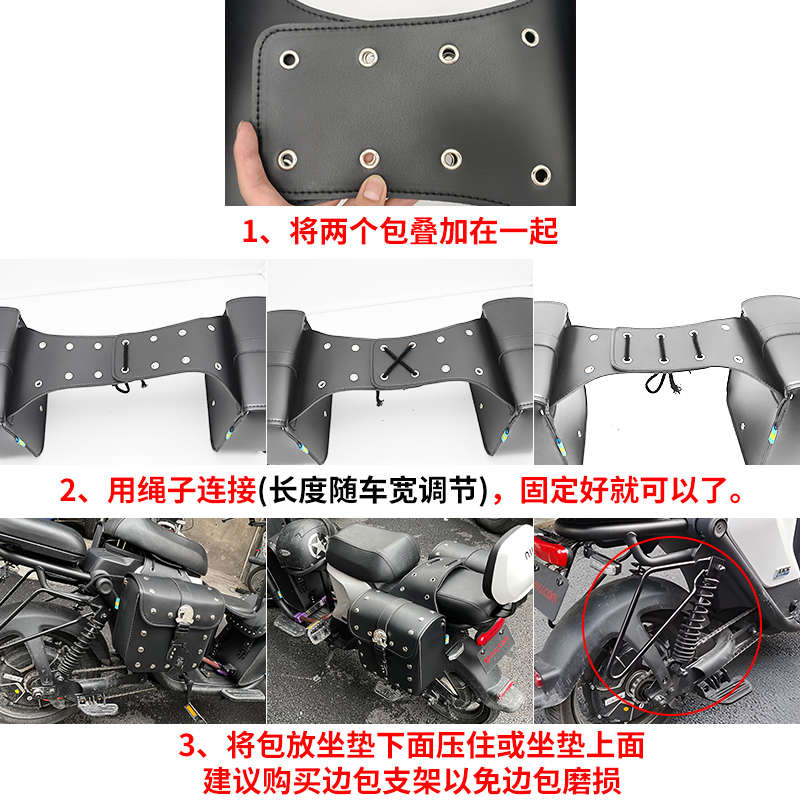 1、将两个包叠加在一起

2、用绳子连接(长度随车宽调节)，固定好就可以了。

3、将包放坐垫下面压住或坐垫上面
建议购买边包支架以免边包磨损