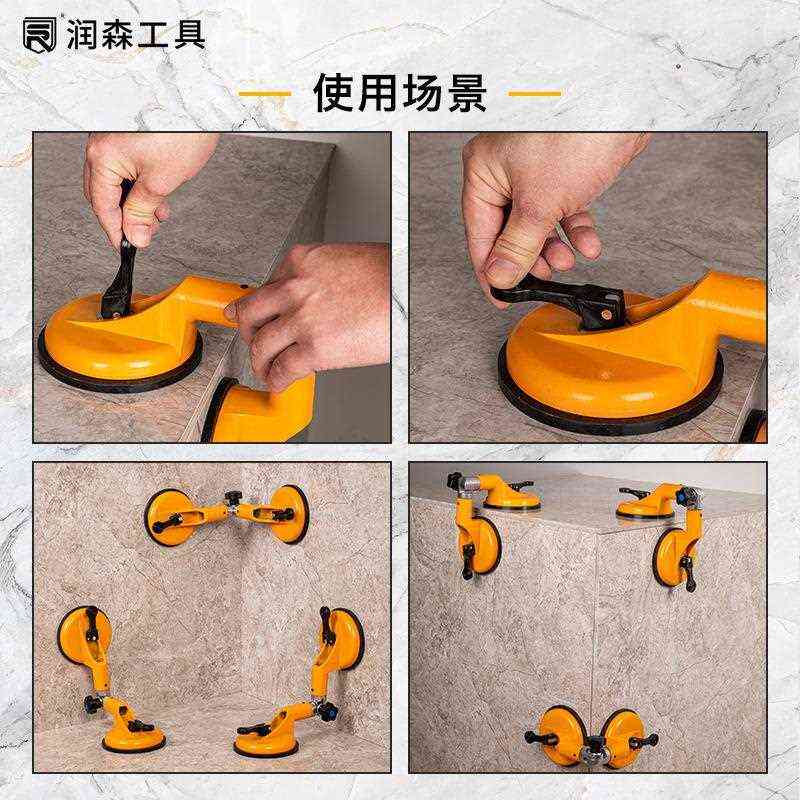 润森工具

使用场景