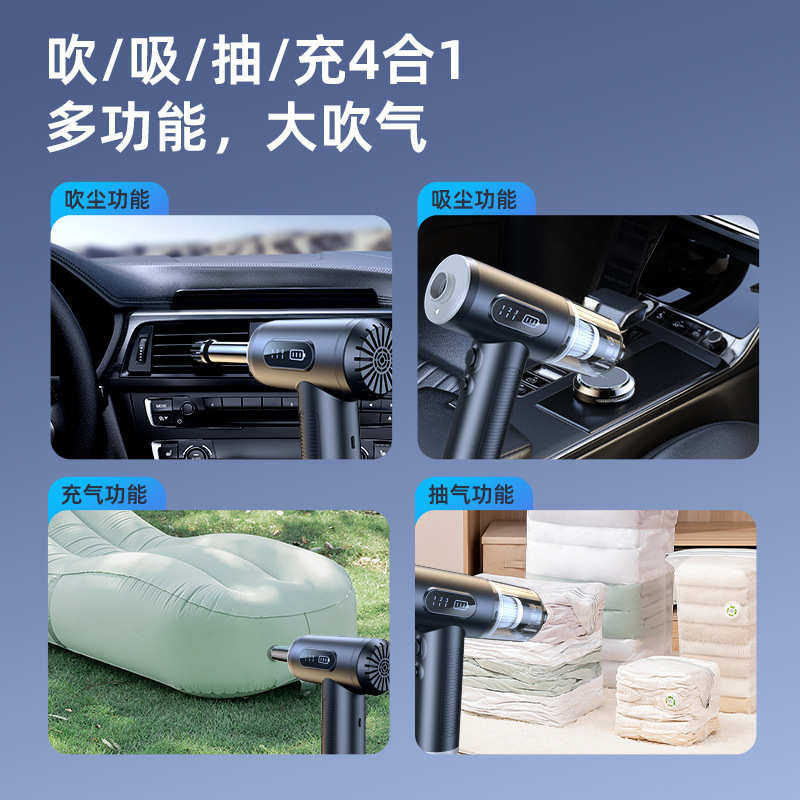 吹/吸/抽/充4合1
多功能，大吹气

吹尘功能

吸尘功能

充气功能

抽气功能