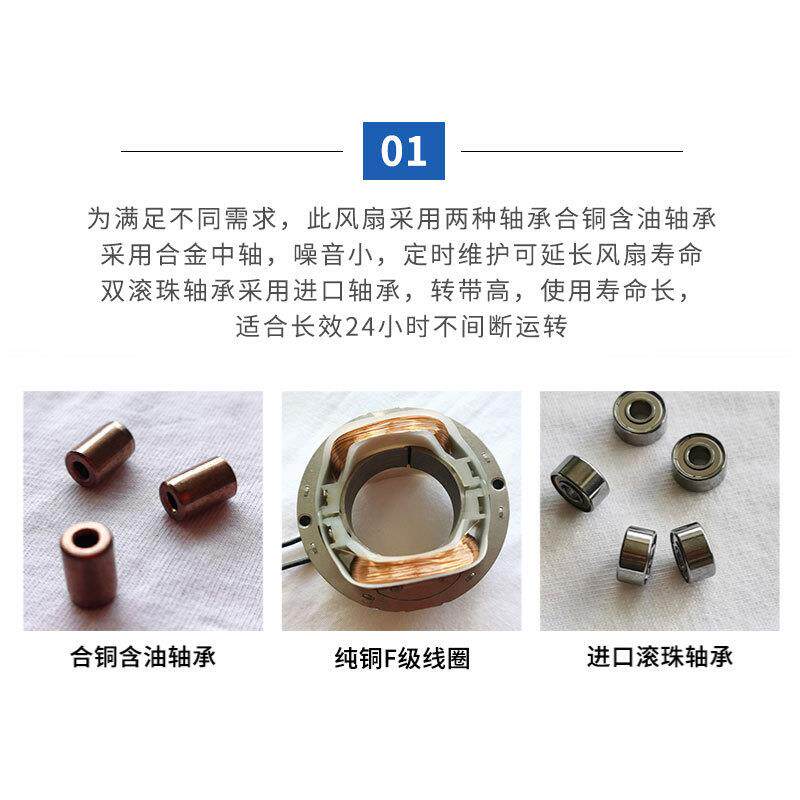 01

为满足不同需求，此风扇采用两种轴承合铜含油轴承
采用合金中轴，噪音小，定时维护可延长风扇寿命
双滚珠轴承采用进口轴承，转带高，使用寿命长，
适合长效24小时不间断运转

合铜含油轴承

纯铜F级线圈

进口滚珠轴承