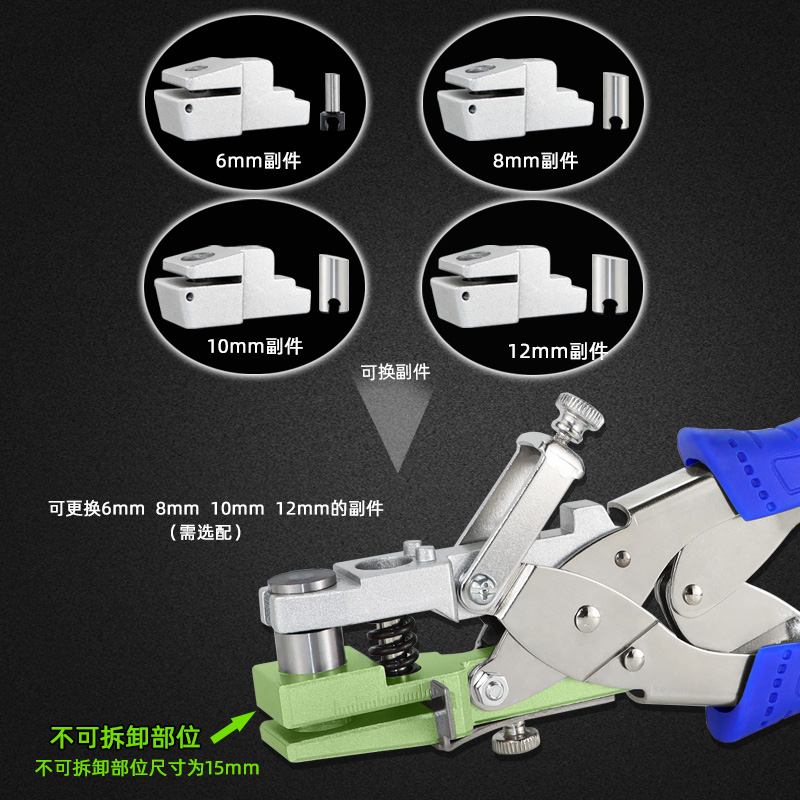 6mm副件

8mm副件

10mm副件

12mm副件

可换副件

可更换6mm 8mm 10mm 12mm的副件
（需选配）

不可拆卸部位
不可拆卸部位尺寸为15mm