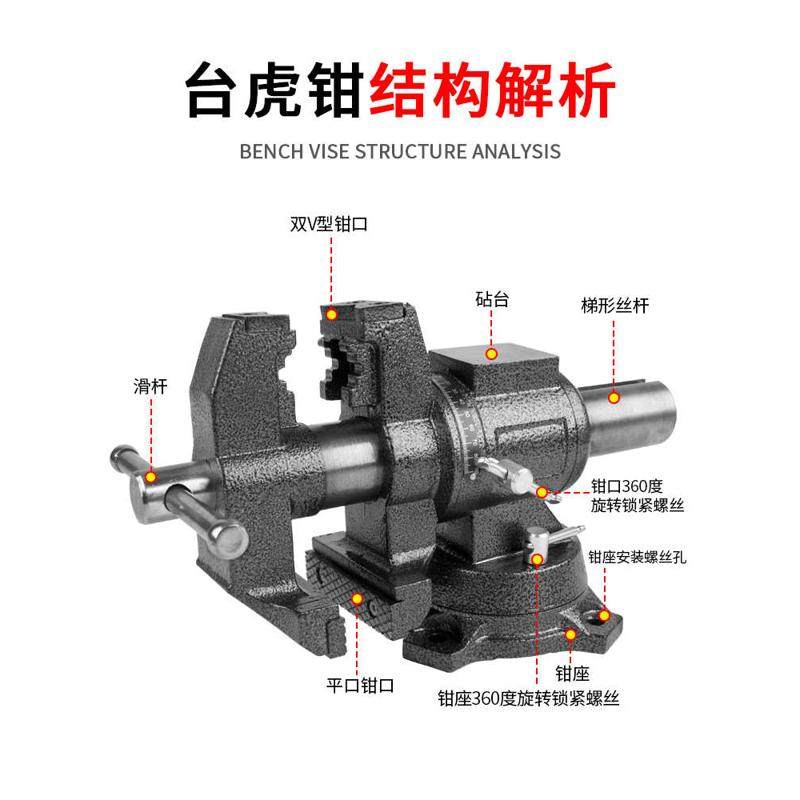 台虎钳结构解析

BENCH VISE STRUCTURE ANALYSIS

双V型钳口

砧台

梯形丝杆

滑杆

钳口360度旋转锁紧螺丝

钳座安装螺丝孔

平口钳口

钳座

钳座360度旋转锁紧螺丝