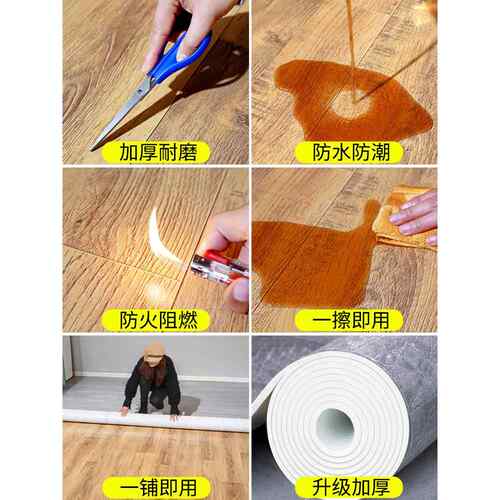 加厚耐磨

防水防潮

防火阻燃

一擦即用

一铺即用

升级加厚