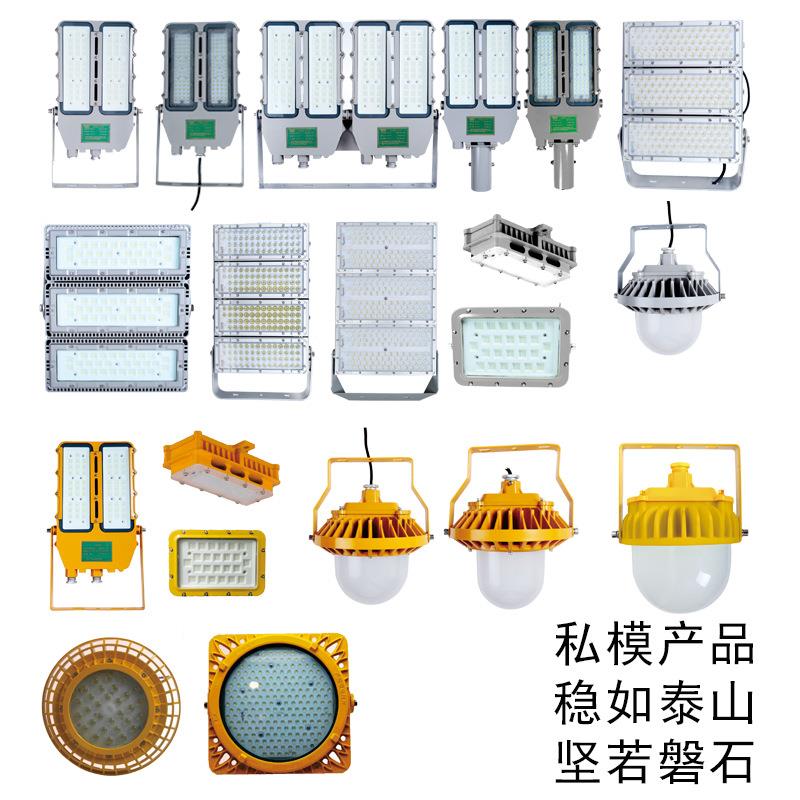 私模产品
稳如泰山
坚若磐石