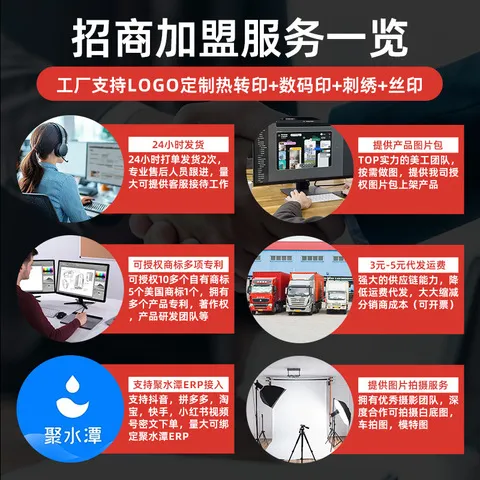 招商加盟服务一览

工厂支持LOGO定制热转印+数码印+刺绣+丝印

24小时发货

24小时打单发货2次，专业售后人员跟进，量大可提供客服接待工作

提供产品图片包

TOP实力的美工团队，按需做图，提供我司授权图片包上架产品

可授权商标多项专利

可授权10多个自有商标5个美国商标1个，拥有多个产品专利，著作权，产品研发团队等

3元-5元代发运费

强大的供应链能力，降低运费代发，大大缩减分销商成本（可开票）

聚水潭

支持聚水潭ERP接入

支持抖音，拼多多，淘宝，快手，小红书视频号密文下单，量大可绑定聚水潭ERP

提供图片拍摄服务

拥有优秀摄影团队，深度合作可拍摄白底图，车拍图，模特图