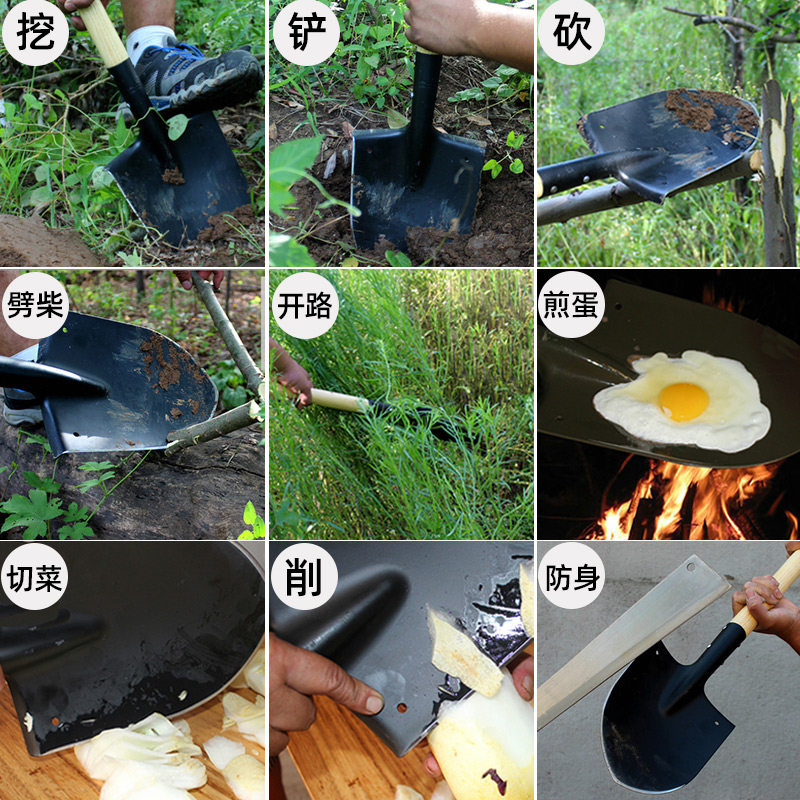 挖

铲

砍

劈柴

开路

煎蛋

切菜

削

防身