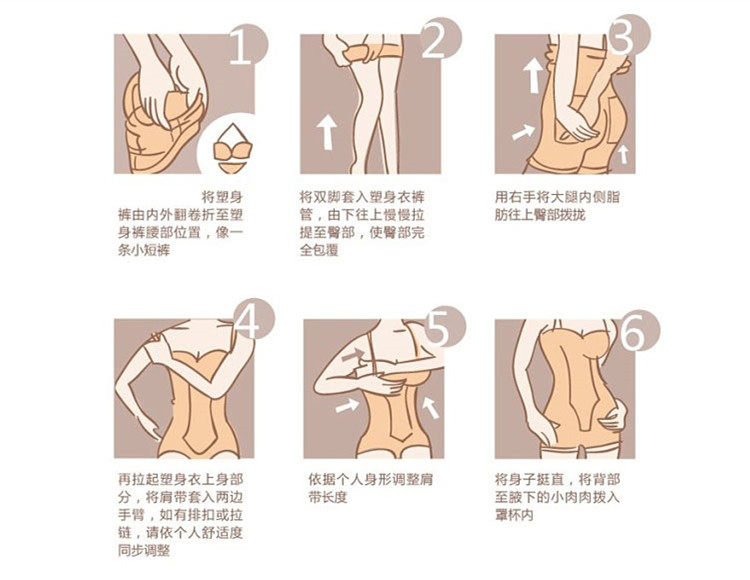 1

将塑身裤由内外翻卷折至塑身裤腰部位置，像一条小短裤

2

将双脚套入塑身衣裤管，由下往上慢慢拉提至臀部，使臀部完全包覆

3

用右手将大腿内侧脂肪往上臀部拨拢

4

再拉起塑身衣上身部分，将肩带套入两边手臂，如有排扣或拉链，请依个人舒适度同步调整

5

依据个人身形调整肩带长度

6

将身子挺直，将背部至腋下的小肉肉拨入罩杯内