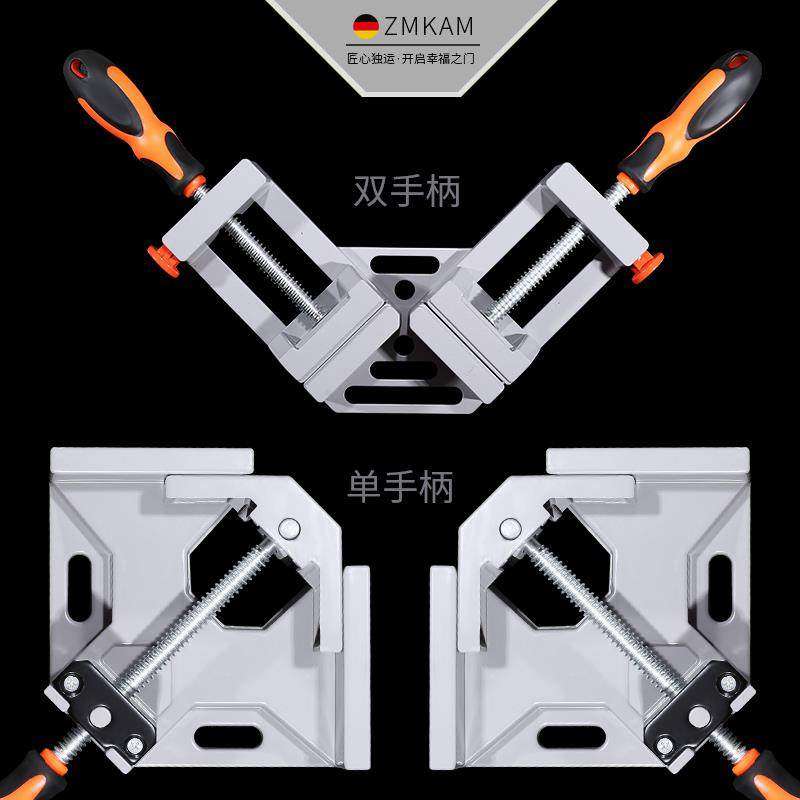 ZMKAM
匠心独运·开启幸福之门

双手柄

单手柄