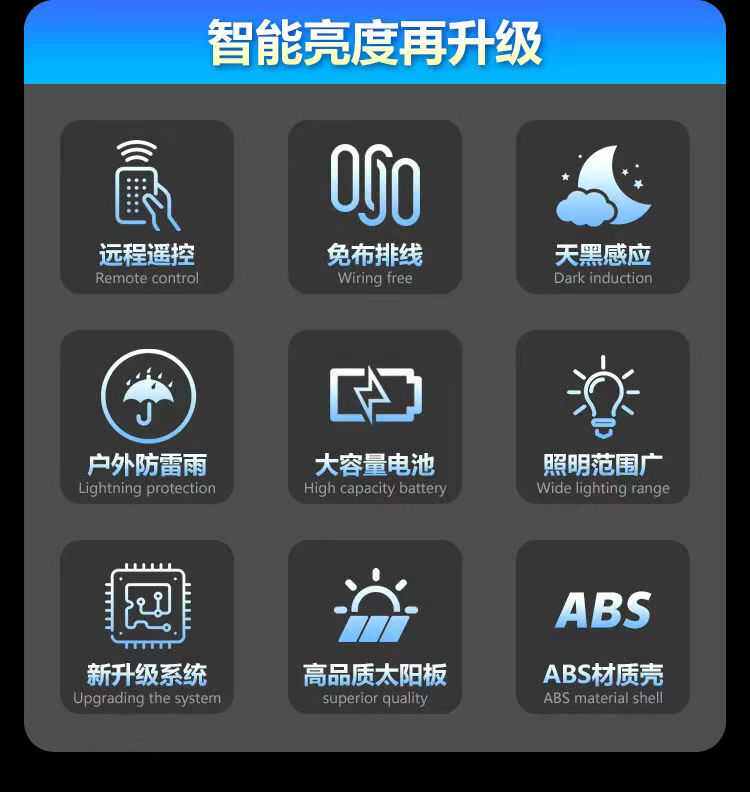 智能亮度再升级

远程遥控
Remote control

免布排线
Wiring free

天黑感应
Dark induction

户外防雷雨
Lightning protection

大容量电池
High capacity battery

照明范围广
Wide lighting range

新升级系统
Upgrading the system

高品质太阳板
superior quality

ABS

ABS材质壳
ABS material shell