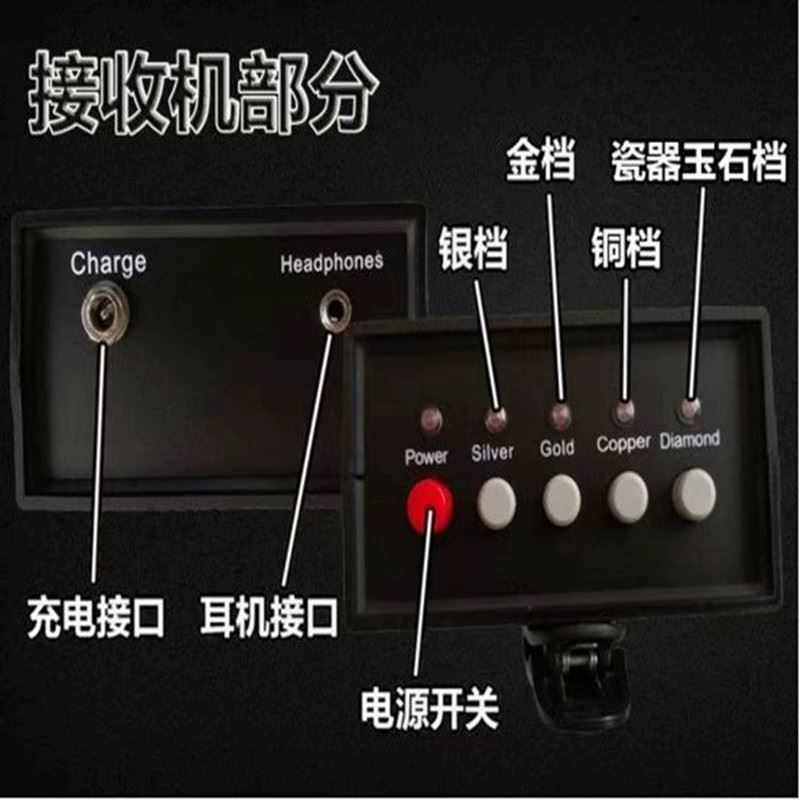 接收机部分

金档 瓷器玉石档

银档 铜档

Charge Headphones

Power Silver Gold Copper Diamond

充电接口 耳机接口

电源开关