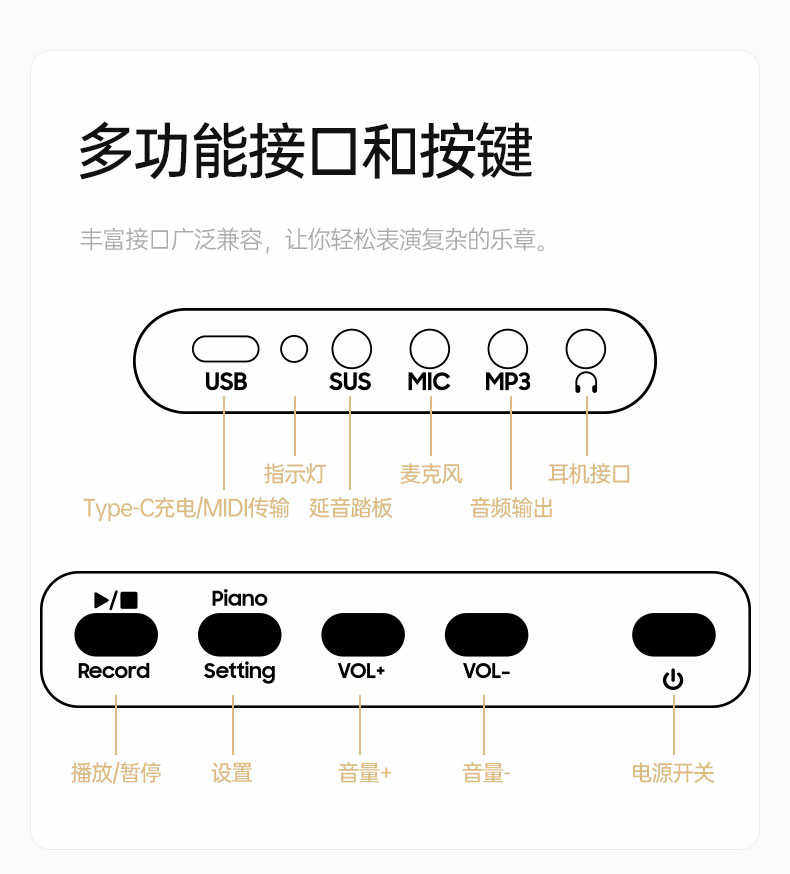 多功能接口和按键

丰富接口广泛兼容，让你轻松表演复杂的乐章。

USB SUS MIC MP3

指示灯 麦克风 耳机接口

Type-C充电/MIDI传输 延音踏板 音频输出

▶/■ Piano

Record Setting VOL+ VOL-

播放/暂停 设置 音量+ 音量- 电源开关