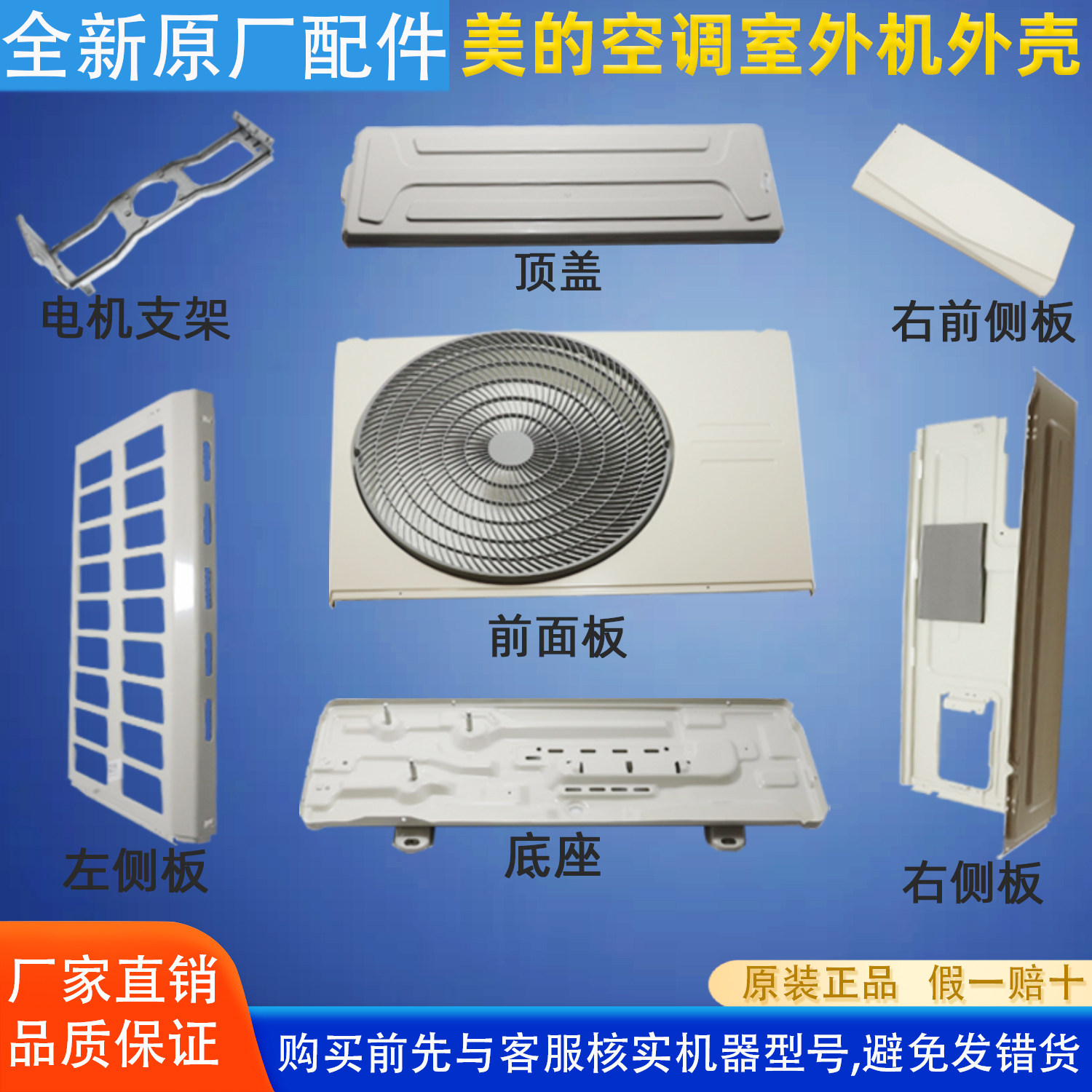 全新原厂配件 美的空调室外机外壳

电机支架

顶盖

右前侧板

前面板

左侧板

底座

右侧板

厂家直销
品质保证

原装正品 假一赔十

购买前先与客服核实机器型号,避免发错货