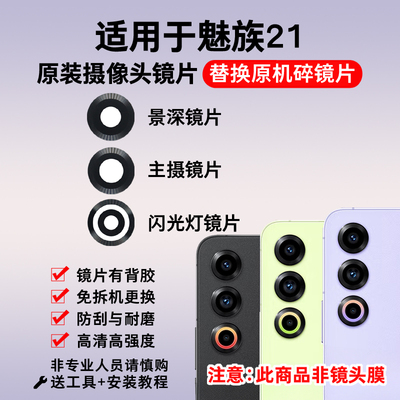 适用于魅族21
原装摄像头镜片 替换原机碎镜片

景深镜片

主摄镜片

闪光灯镜片

镜片有背胶
免拆机更换
防刮与耐磨
高清高强度

非专业人员请慎购
送工具+安装教程

注意:此商品非镜头膜