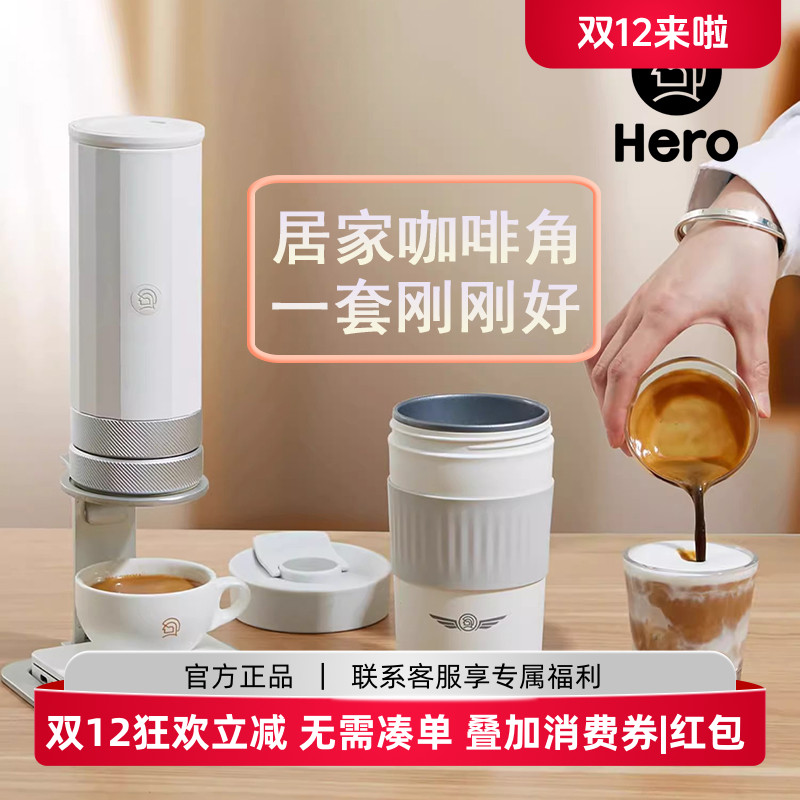 双12来啦

Hero

居家咖啡角
一套刚刚好

官方正品 | 联系客服享专属福利

双12狂欢立减 无需凑单 叠加消费券|红包