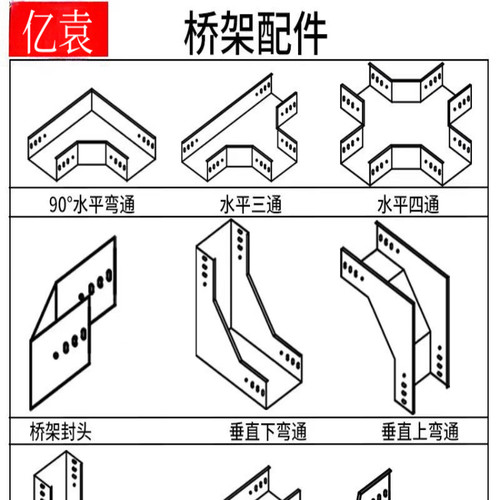 亿袁 桥架配件

90°水平弯通

水平三通

水平四通

桥架封头

垂直下弯通

垂直上弯通