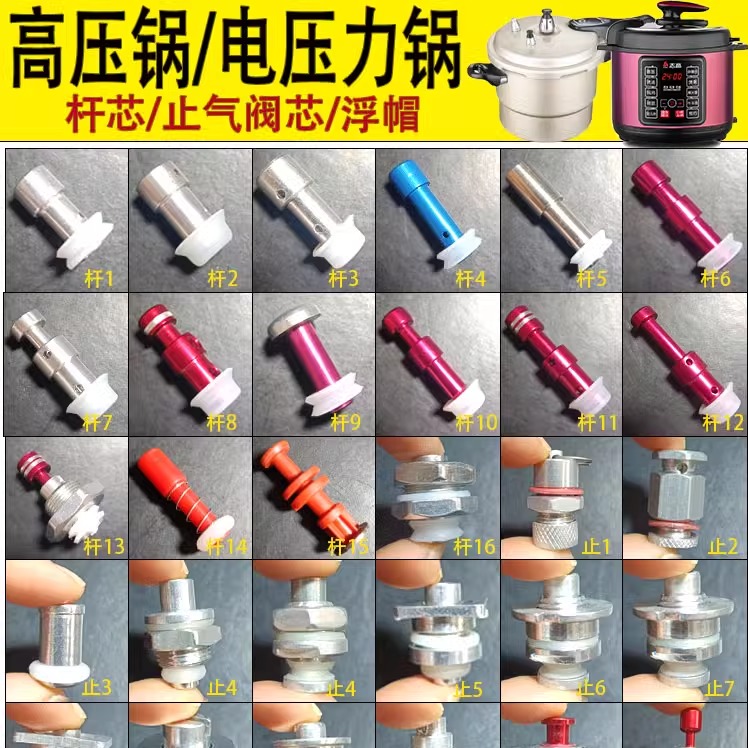 高压锅/电压力锅
杆芯/止气阀芯/浮帽

24:00

杆1 杆2 杆3 杆4 杆5 杆6
杆7 杆8 杆9 杆10 杆11 杆12
杆13 杆14 杆15 杆16 止1 止2
止3 止4 止4 止5 止6 止7