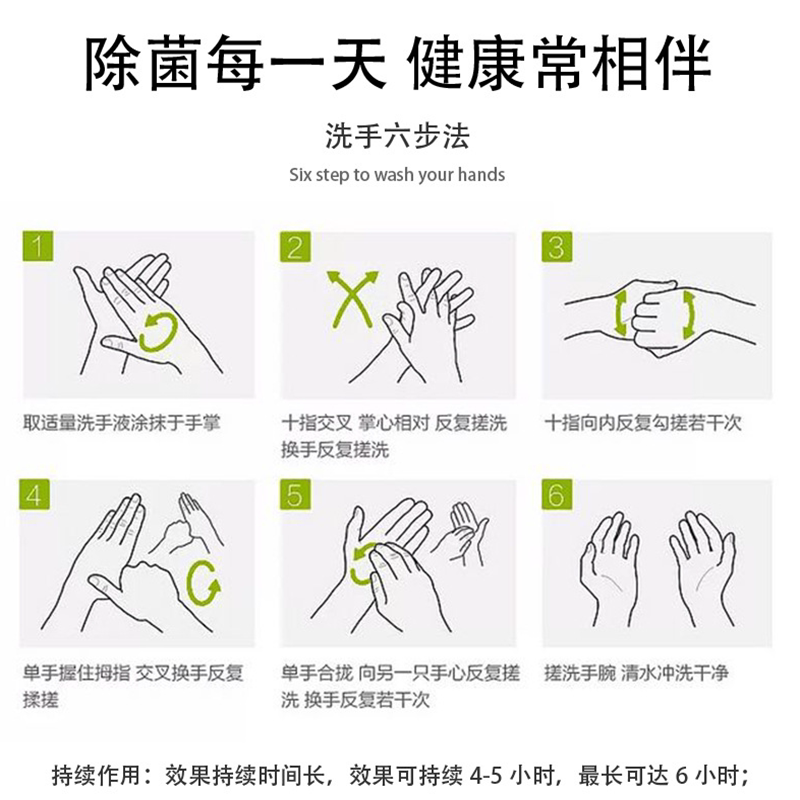 除菌每一天 健康常相伴

洗手六步法

Six step to wash your hands

1

取适量洗手液涂抹于手掌

2

十指交叉 掌心相对 反复搓洗 换手反复搓洗

3

十指向内反复勾搓若干次

4

单手握住拇指 交叉换手反复揉搓

5

单手合拢 向另一只手心反复搓洗 换手反复若干次

6

搓洗手腕 清水冲洗干净

持续作用：效果持续时间长，效果可持续 4-5 小时，最长可达 6 小时；