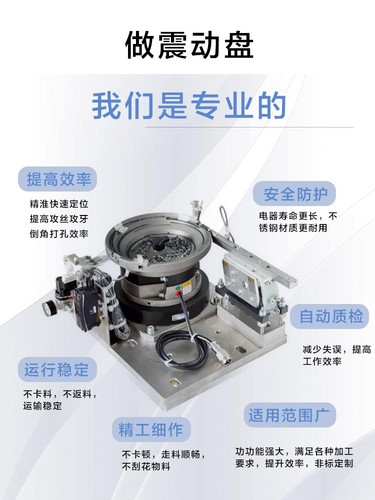 做震动盘

我们是专业的

提高效率

精准快速定位
提高攻丝攻牙
倒角打孔效率

安全防护

电器寿命更长，不锈钢材质更耐用

自动质检

减少失误，提高工作效率

运行稳定

不卡料，不返料，运输稳定

精工细作

不卡顿，走料顺畅，不刮花物料

适用范围广

功功能强大，满足各种加工要求，提升效率，非标定制