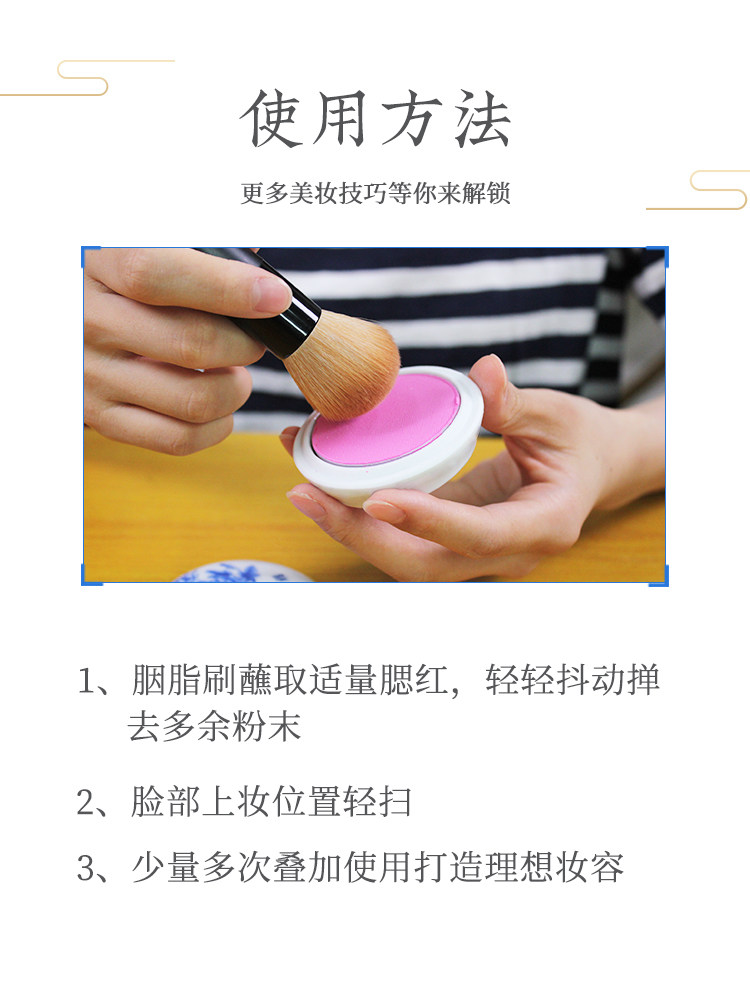 使用方法

更多美妆技巧等你来解锁

1、胭脂刷蘸取适量腮红，轻轻抖动掸去多余粉末

2、脸部上妆位置轻扫

3、少量多次叠加使用打造理想妆容