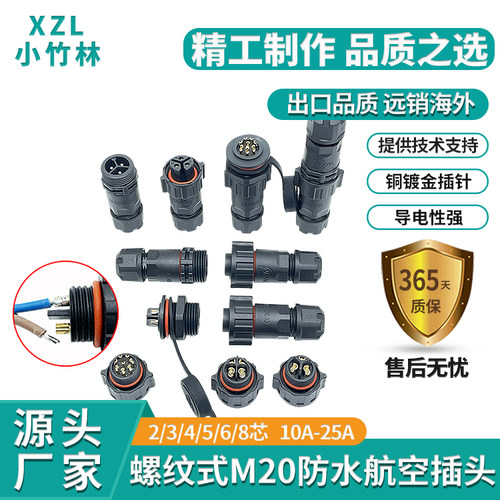 XZL
小竹林

精工制作 品质之选

出口品质 远销海外

提供技术支持

铜镀金插针

导电性强

365天
质保

售后无忧

源头
厂家

2/3/4/5/6/8芯 10A-25A

螺纹式M20防水航空插头