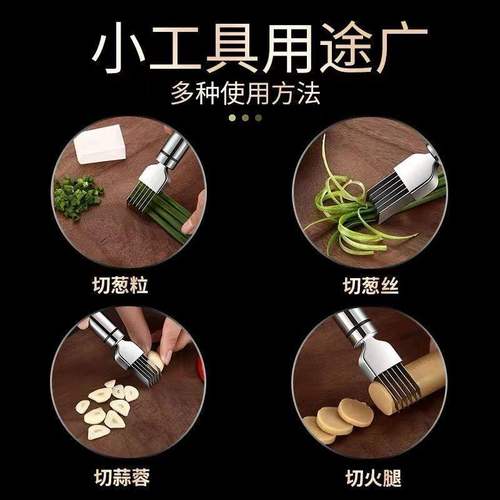 小工具用途广
多种使用方法

切葱粒

切葱丝

切蒜蓉

切火腿