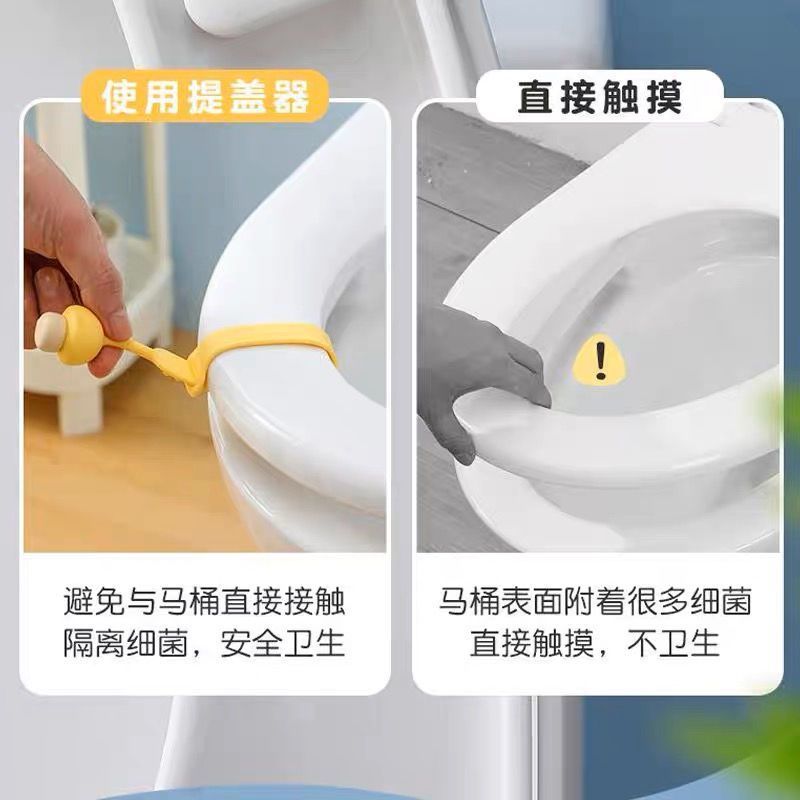 使用提盖器

避免与马桶直接接触
隔离细菌，安全卫生

直接触摸

!

马桶表面附着很多细菌
直接触摸，不卫生