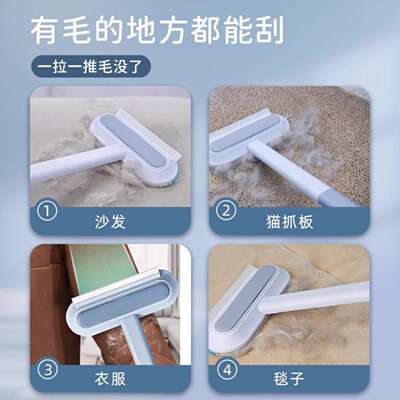 有毛的地方都能刮

一拉一推毛没了

① 沙发

② 猫抓板

③ 衣服

④ 毯子