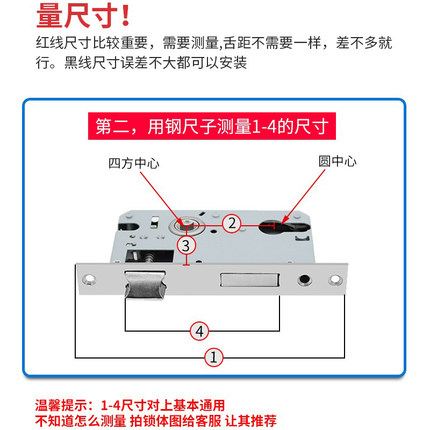 量尺寸!

红线尺寸比较重要，需要测量,舌距不需要一样，差不多就行。黑线尺寸误差不大都可以安装

第二，用钢尺子测量1-4的尺寸

四方中心

圆中心

②

③

④

①

温馨提示：1-4尺寸对上基本通用
不知道怎么测量 拍锁体图给客服 让其推荐