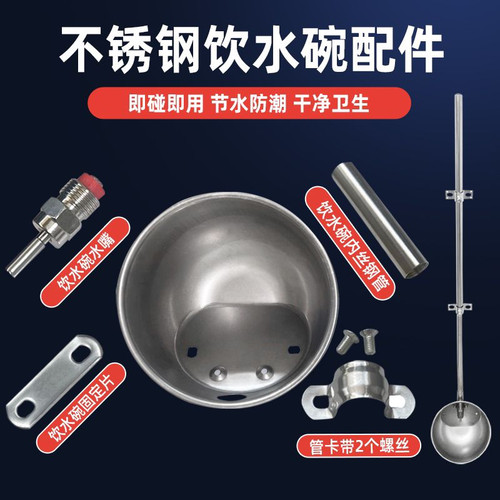 不锈钢饮水碗配件

即碰即用 节水防潮 干净卫生

饮水碗水嘴

饮水碗内丝钢管

饮水碗固定片

管卡带2个螺丝