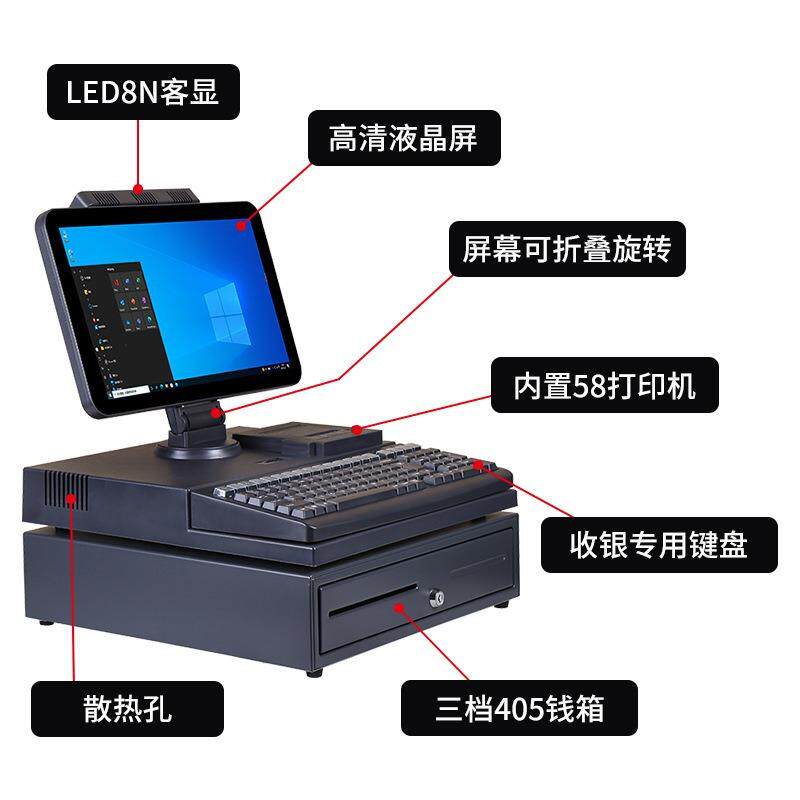 LED8N客显

高清液晶屏

屏幕可折叠旋转

内置58打印机

收银专用键盘

散热孔

三档405钱箱