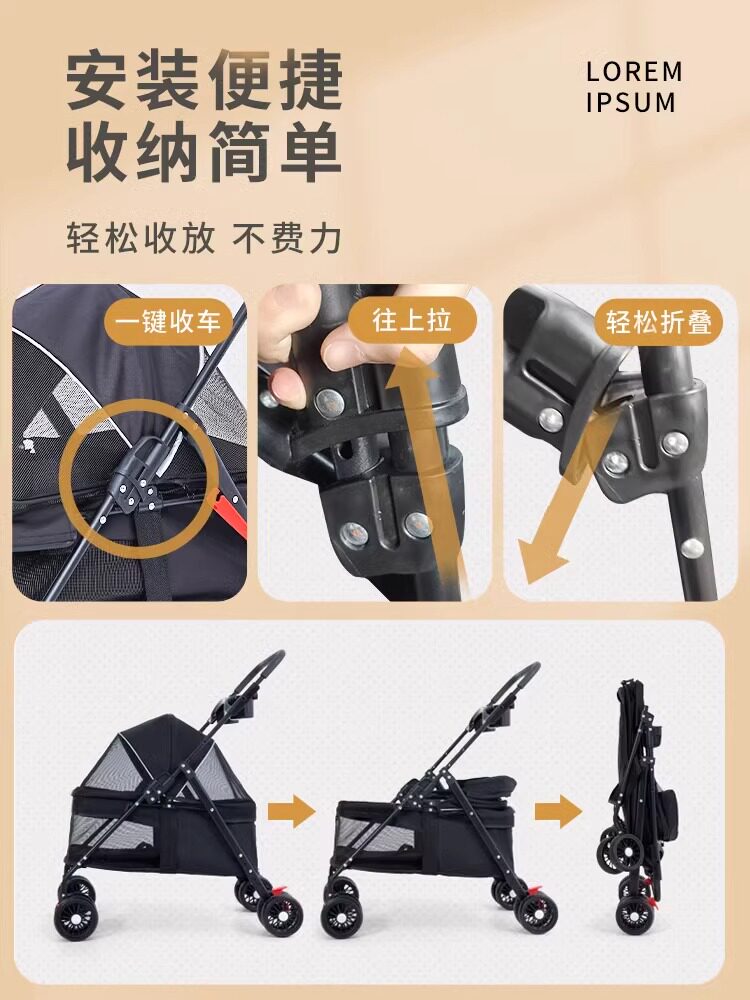 安装便捷
收纳简单

LOREM
IPSUM

轻松收放 不费力

一键收车

往上拉

轻松折叠