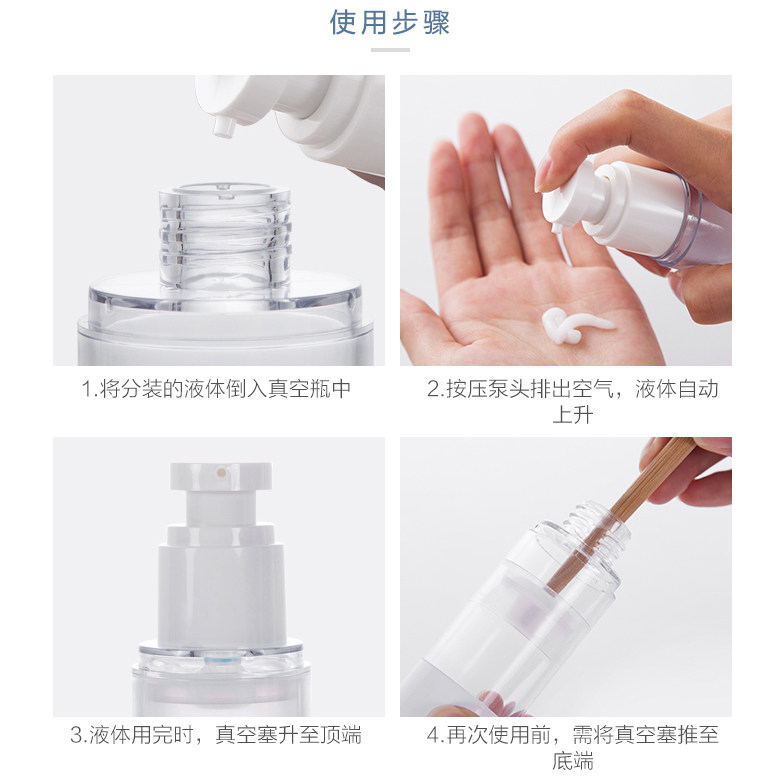 使用步骤

1.将分装的液体倒入真空瓶中

2.按压泵头排出空气，液体自动上升

3.液体用完时，真空塞升至顶端

4.再次使用前，需将真空塞推至底端