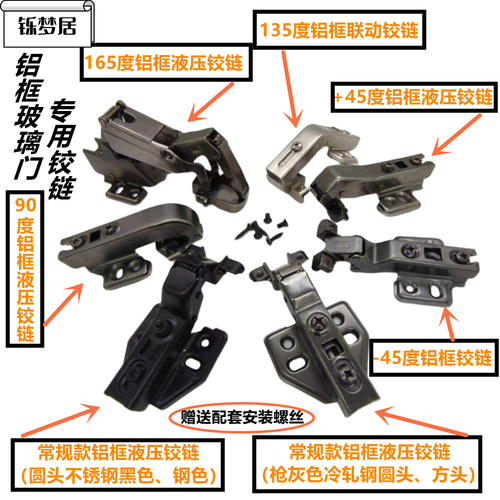 铄梦居

铝框玻璃门

专用铰链

165度铝框液压铰链

135度铝框联动铰链

+45度铝框液压铰链

90度铝框液压铰链

-45度铝框铰链

赠送配套安装螺丝

常规款铝框液压铰链
(圆头不锈钢黑色、钢色)

常规款铝框液压铰链
(枪灰色冷轧钢圆头、方头)