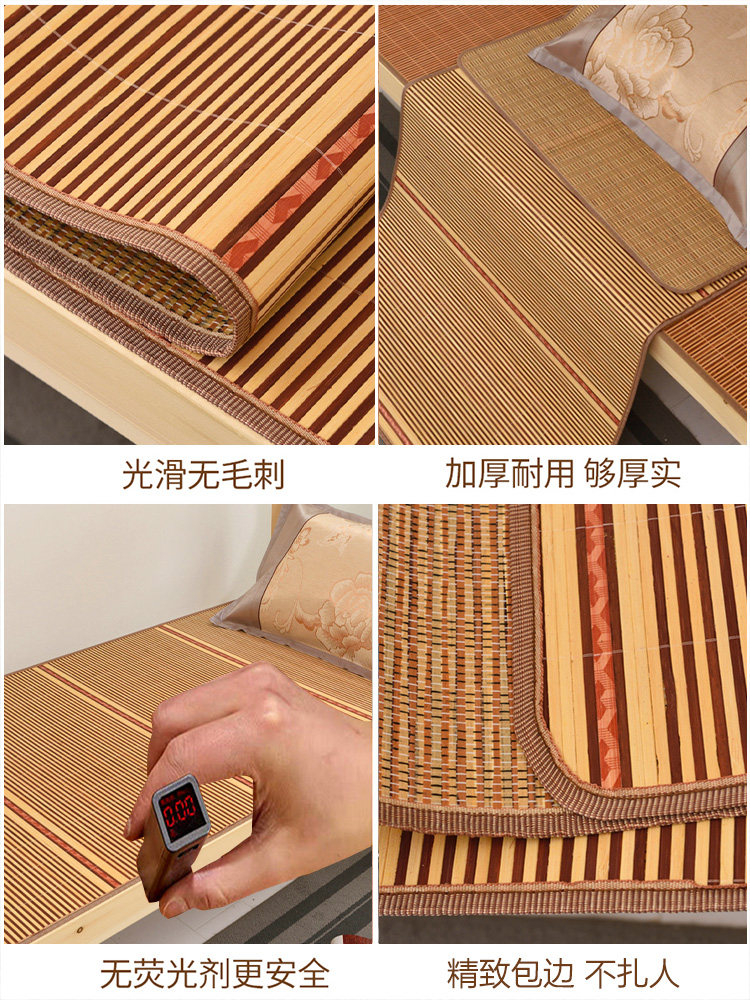 光滑无毛刺

加厚耐用 够厚实

0.00

无荧光剂更安全

精致包边 不扎人