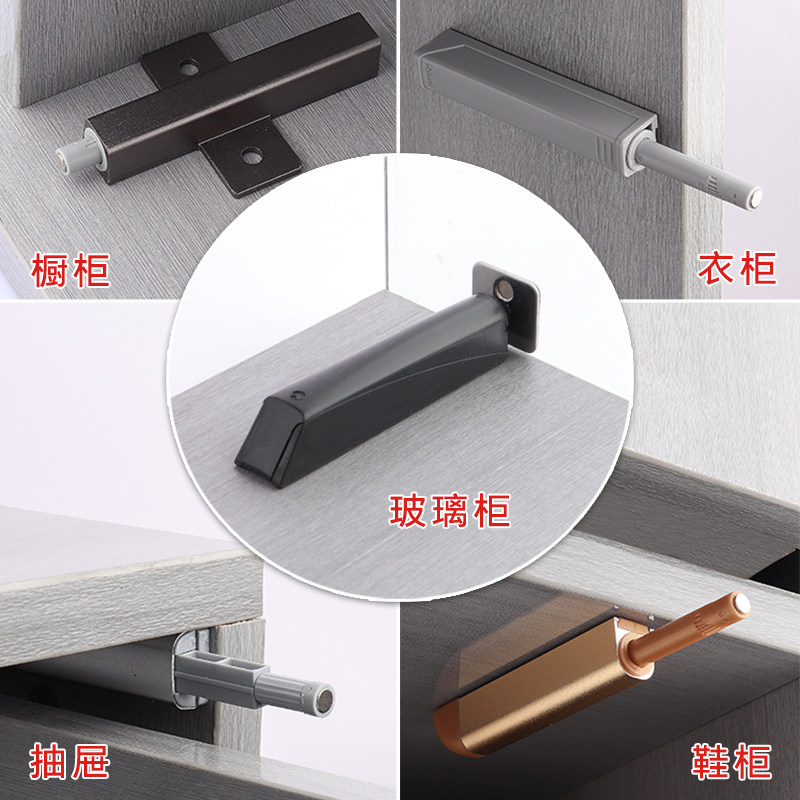 橱柜

衣柜

玻璃柜

抽屉

鞋柜