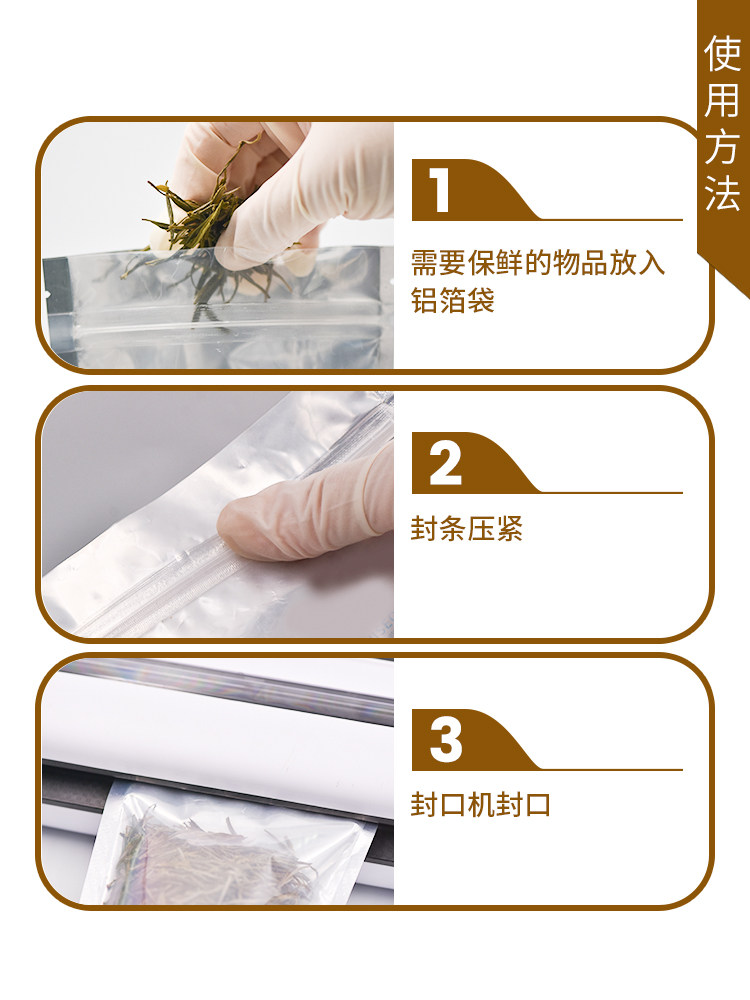 使用方法

1

需要保鲜的物品放入铝箔袋

2

封条压紧

3

封口机封口