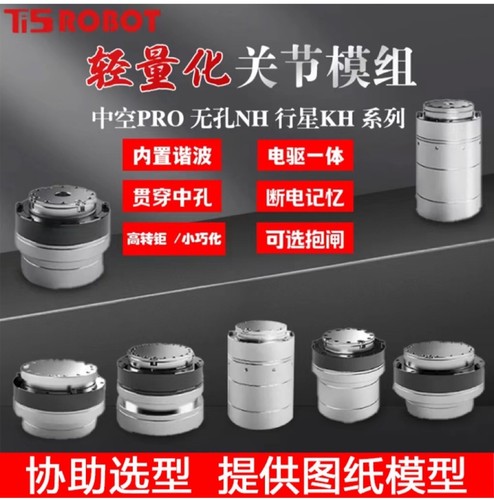 TiS ROBOT

轻量化关节模组

中空PRO 无孔NH 行星KH 系列

内置谐波

电驱一体

贯穿中孔

断电记忆

高转矩 /小巧化

可选抱闸

协助选型 提供图纸模型