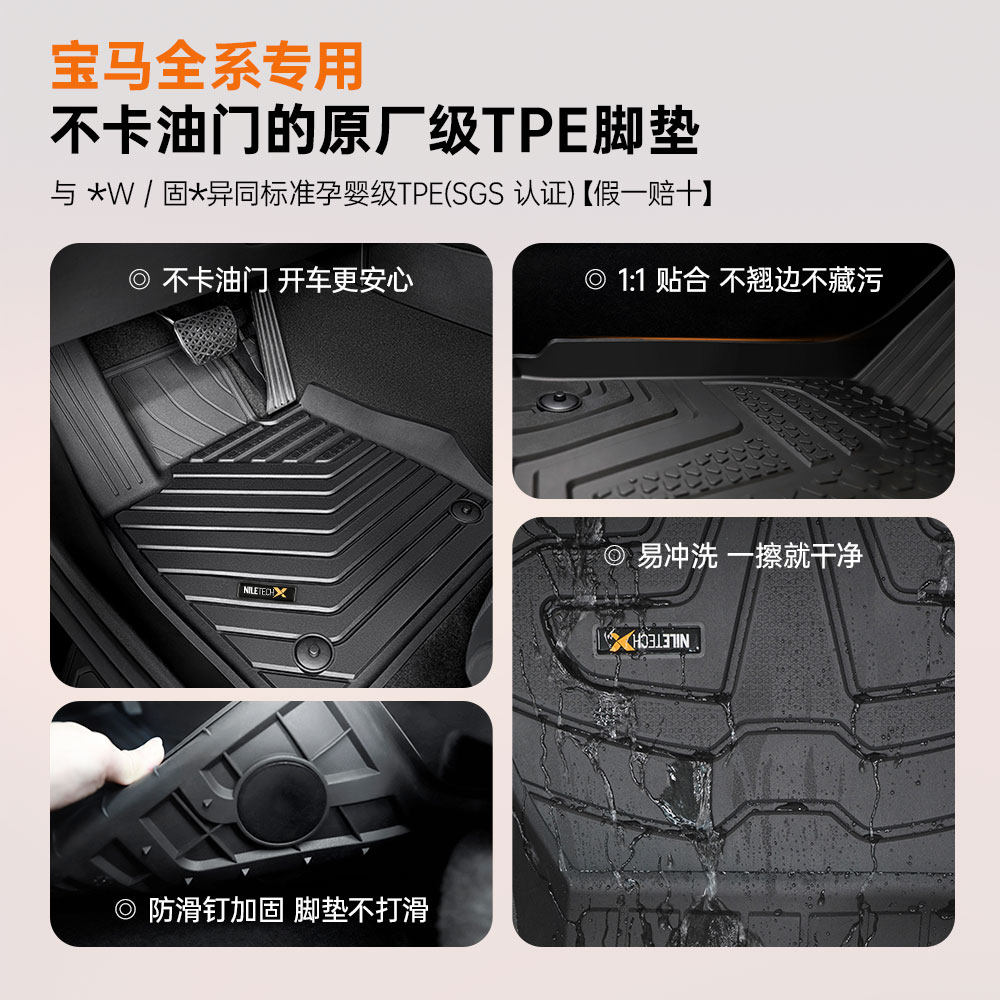 宝马全系专用
不卡油门的原厂级TPE脚垫
与 *W / 固*异同标准孕婴级TPE(SGS 认证)【假一赔十】

◎ 不卡油门 开车更安心

NILETECH X

◎ 1:1 贴合 不翘边不藏污

◎ 易冲洗 一擦就干净

NILETECH X

◎ 防滑钉加固 脚垫不打滑