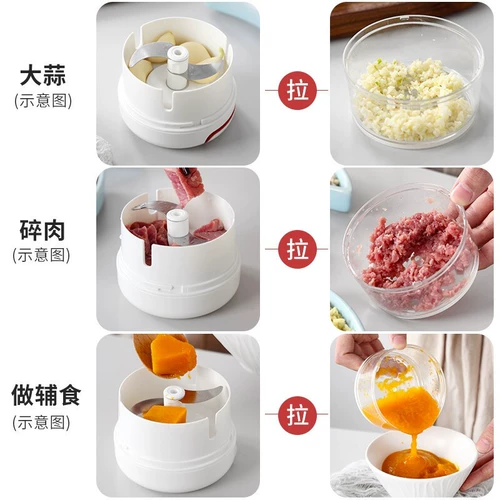 大蒜
(示意图)

拉

碎肉
(示意图)

拉

做辅食
(示意图)

拉