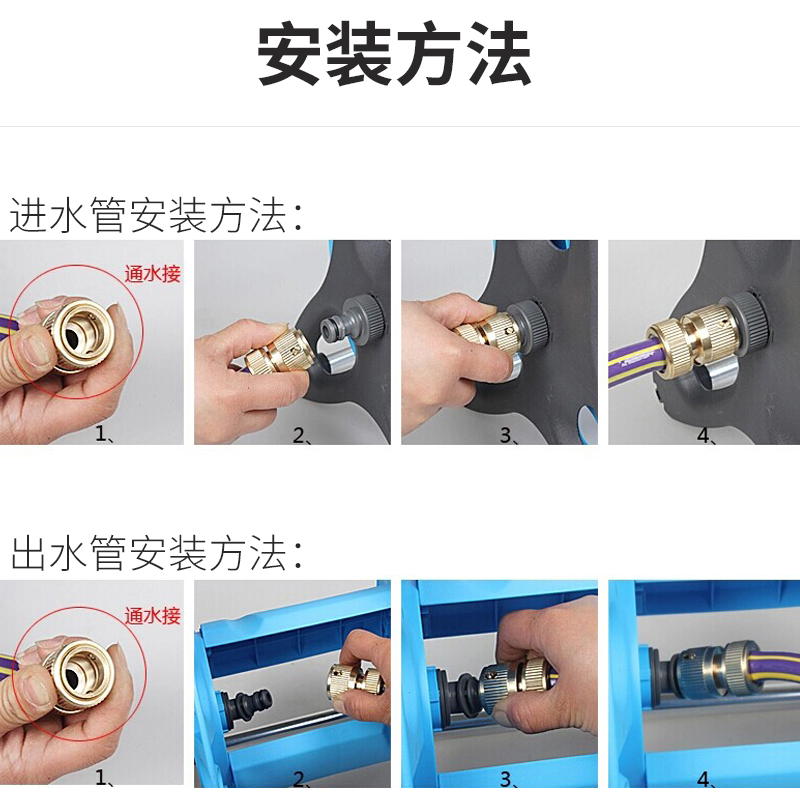 安装方法

进水管安装方法:

通水接

1、

2、

3、

4、

出水管安装方法:

通水接

1、

2、

3、

4、