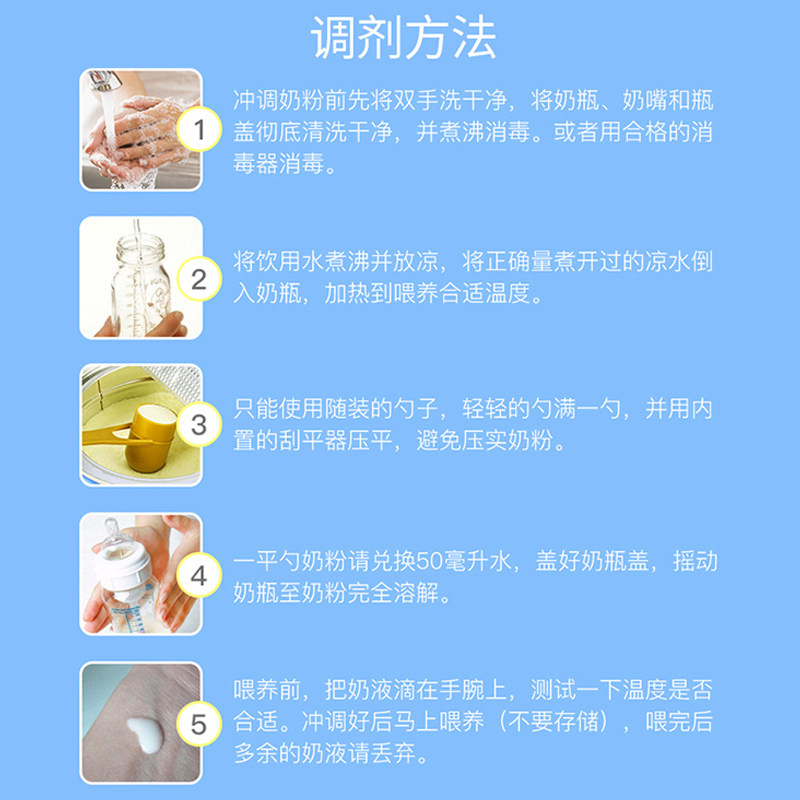 调剂方法

1
冲调奶粉前先将双手洗干净，将奶瓶、奶嘴和瓶盖彻底清洗干净，并煮沸消毒。或者用合格的消毒器消毒。

2
将饮用水煮沸并放凉，将正确量煮开过的凉水倒入奶瓶，加热到喂养合适温度。

3
只能使用随装的勺子，轻轻的勺满一勺，并用内置的刮平器压平，避免压实奶粉。

4
一平勺奶粉请兑换50毫升水，盖好奶瓶盖，摇动奶瓶至奶粉完全溶解。

5
喂养前，把奶液滴在手腕上，测试一下温度是否合适。冲调好后马上喂养（不要存储），喂完后多余的奶液请丢弃。