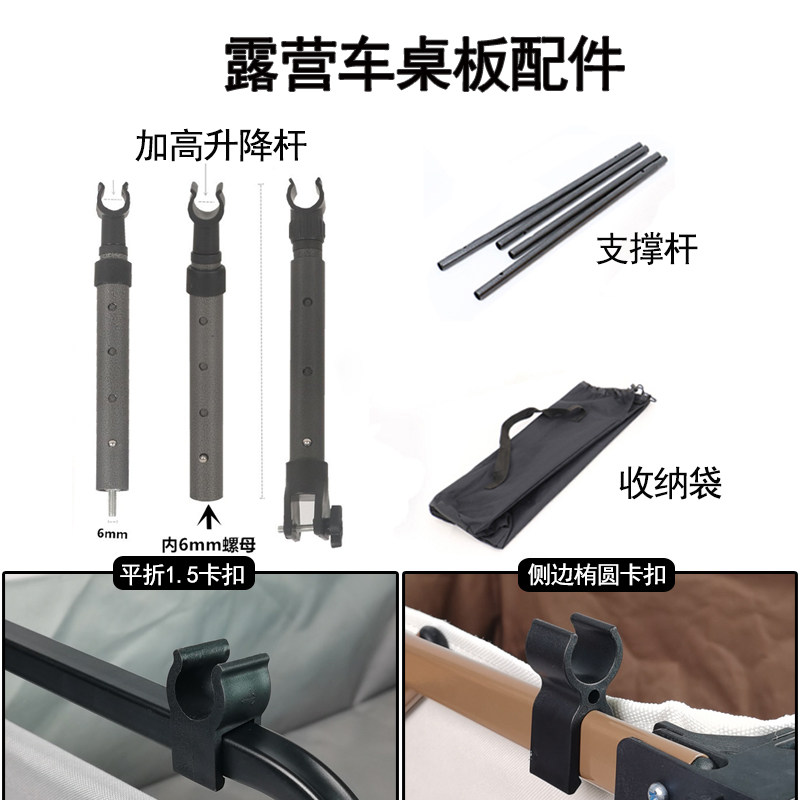 露营车桌板配件

加高升降杆

6mm

内6mm螺母

支撑杆

收纳袋

平折1.5卡扣

侧边椭圆卡扣