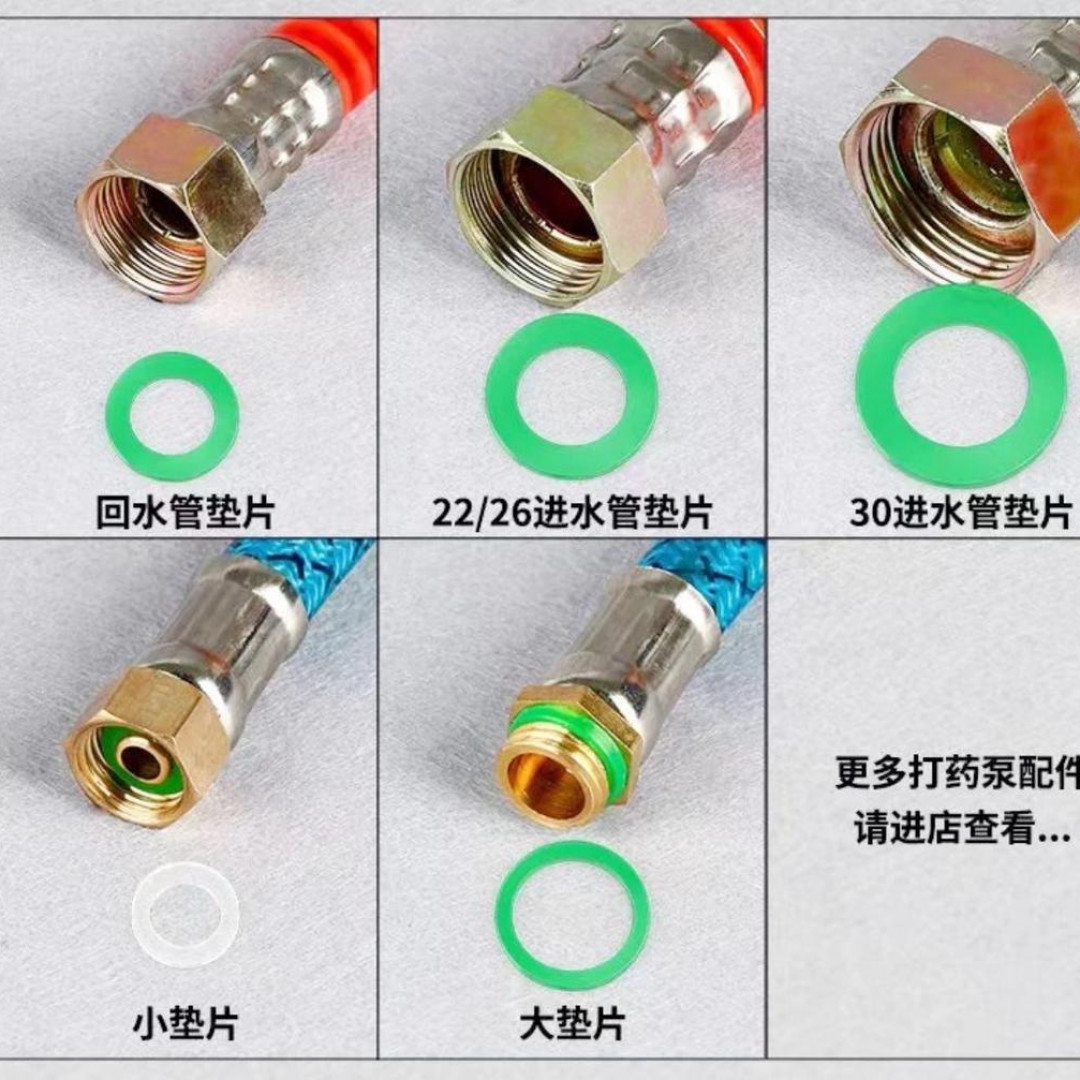 回水管垫片

22/26进水管垫片

30进水管垫片

小垫片

大垫片

更多打药泵配件
请进店查看...