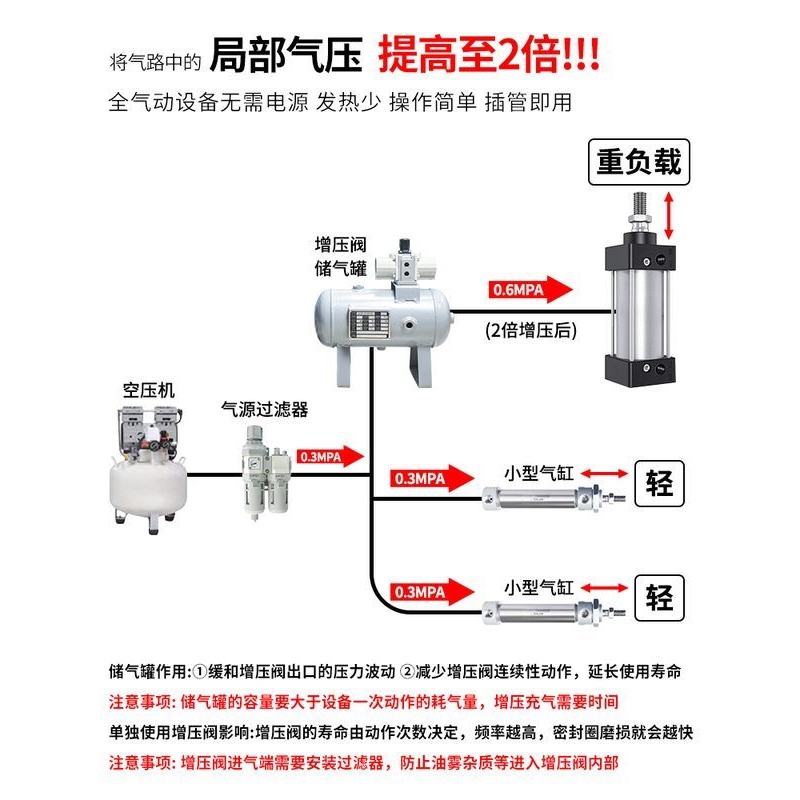 将气路中的 局部气压 提高至2倍!!!

全气动设备无需电源 发热少 操作简单 插管即用

重负载

增压阀
储气罐

0.6MPA

(2倍增压后)

空压机

气源过滤器

0.3MPA

0.3MPA

小型气缸

轻

0.3MPA

小型气缸

轻

储气罐作用:①缓和增压阀出口的压力波动 ②减少增压阀连续性动作，延长使用寿命

注意事项: 储气罐的容量要大于设备一次动作的耗气量，增压充气需要时间

单独使用增压阀影响:增压阀的寿命由动作次数决定，频率越高，密封圈磨损就会越快

注意事项: 增压阀进气端需要安装过滤器，防止油雾杂质等进入增压阀内部